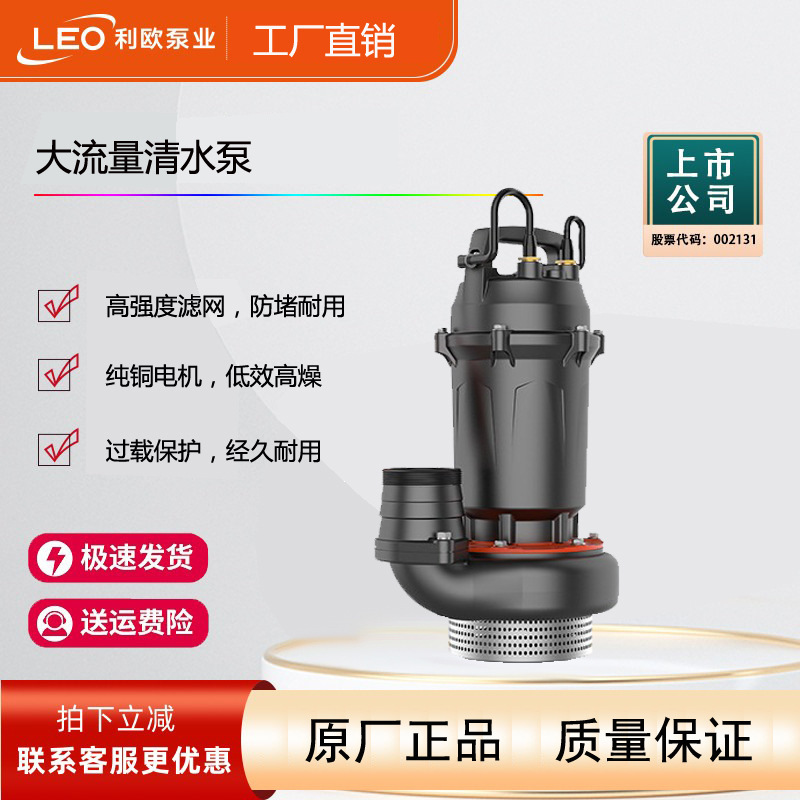 LEO 利欧泵业 工厂直销

大流量清水泵

上市公司
股票代码：002131

高强度滤网，防堵耐用

纯铜电机，低效高燥

过载保护，经久耐用

极速发货

送运费险

拍下立减
联系客服更优惠

原厂正品 质量保证