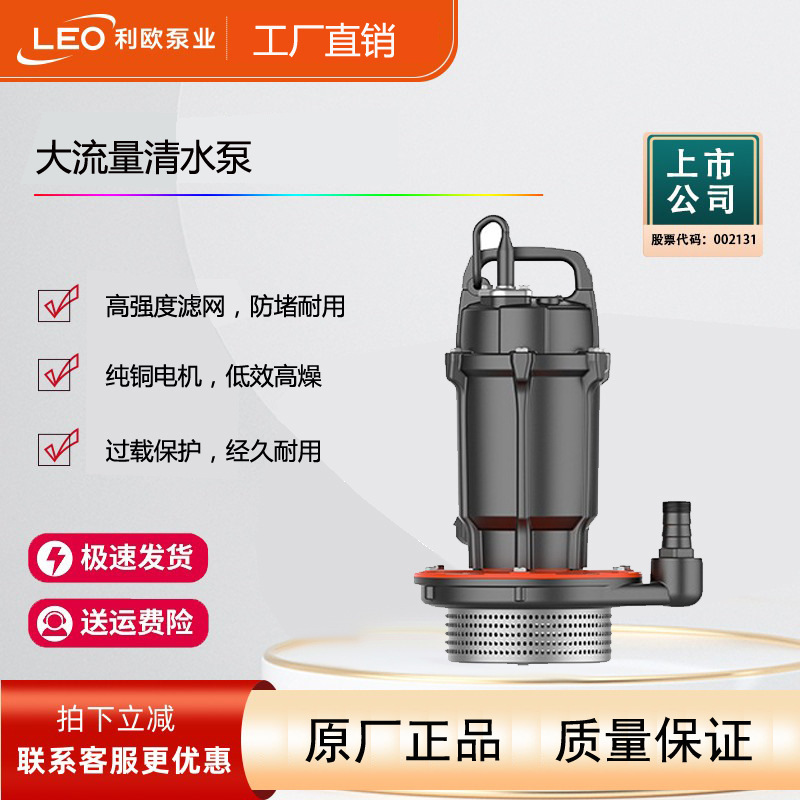 LEO 利欧泵业 工厂直销

大流量清水泵

上市公司
股票代码：002131

高强度滤网，防堵耐用

纯铜电机，低效高燥

过载保护，经久耐用

极速发货

送运费险

拍下立减
联系客服更优惠

原厂正品 质量保证