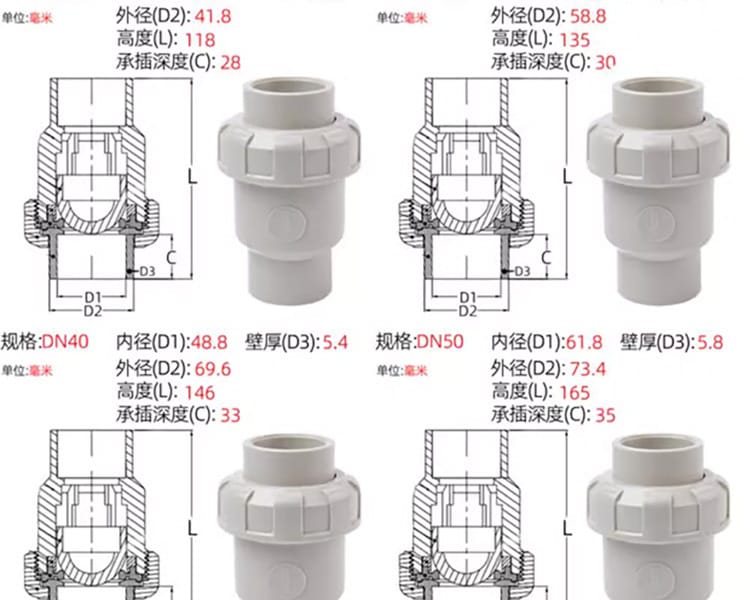 单位:毫米
外径(D2): 41.8
高度(L): 118
承插深度(C): 28

L
C
D3
D1
D2

单位:毫米
外径(D2): 58.8
高度(L): 135
承插深度(C): 30

L
C
D3
D1
D2

规格:DN40 内径(D1):48.8 壁厚(D3):5.4
单位:毫米
外径(D2): 69.6
高度(L): 146
承插深度(C): 33

L

规格:DN50 内径(D1):61.8 壁厚(D3):5.8
单位:毫米
外径(D2): 73.4
高度(L): 165
承插深度(C): 35

L