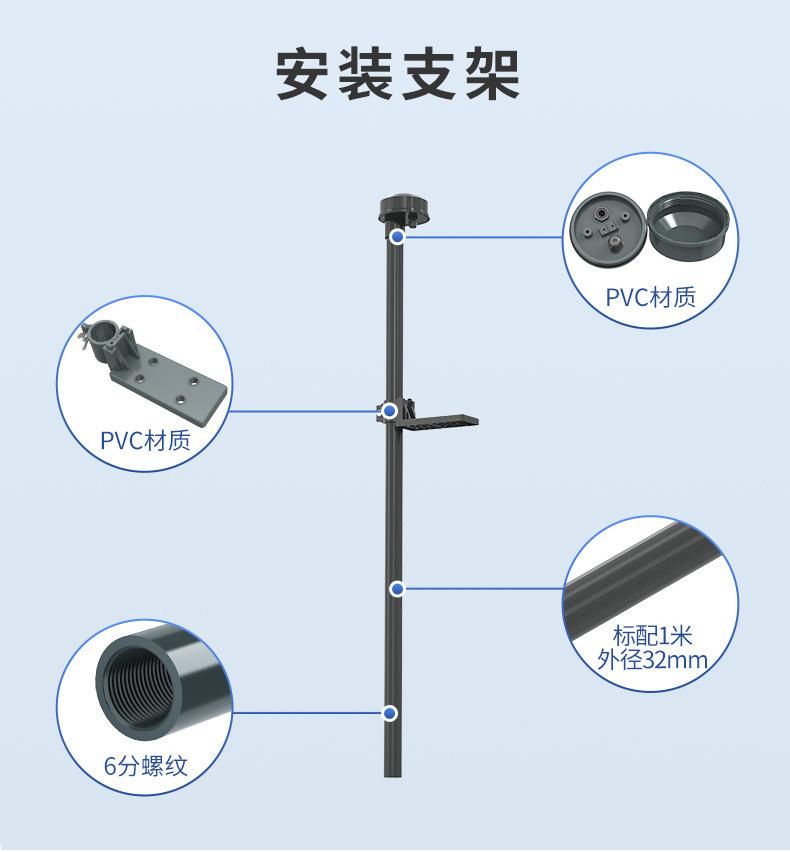 安装支架

PVC材质

PVC材质

标配1米
外径32mm

6分螺纹