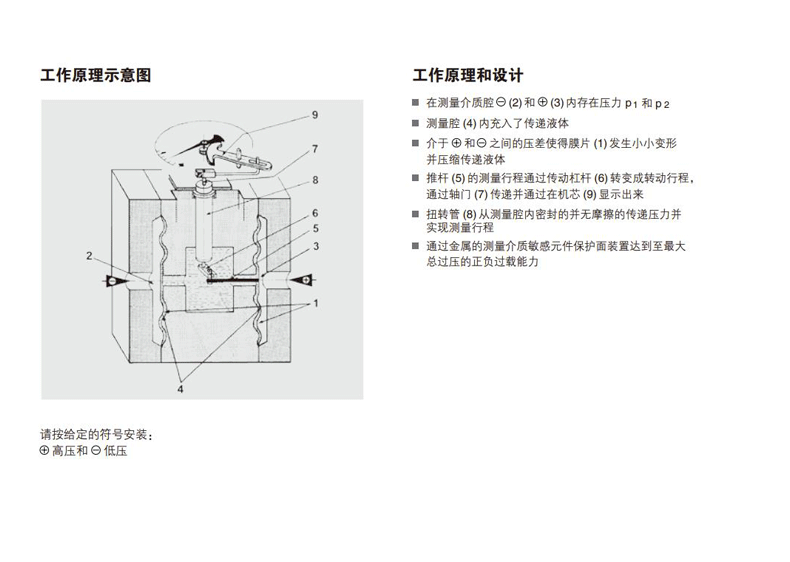 工作原理示意图

9
7
8
6
5
3
2
1
4

请按给定的符号安装：
⊕ 高压和 ⊖ 低压

工作原理和设计

■ 在测量介质腔 ⊖ (2) 和 ⊕ (3) 内存在压力 $p_1$ 和 $p_2$
■ 测量腔 (4) 内充入了传递液体
■ 介于 ⊕ 和 ⊖ 之间的压差使得膜片 (1) 发生小小变形并压缩传递液体
■ 推杆 (5) 的测量行程通过传动杠杆 (6) 转变成转动行程，通过轴门 (7) 传递并通过在机芯 (9) 显示出来
■ 扭转管 (8) 从测量腔内密封的并无摩擦的传递压力并实现测量行程
■ 通过金属的测量介质敏感元件保护面装置达到至最大总过压的正负过载能力