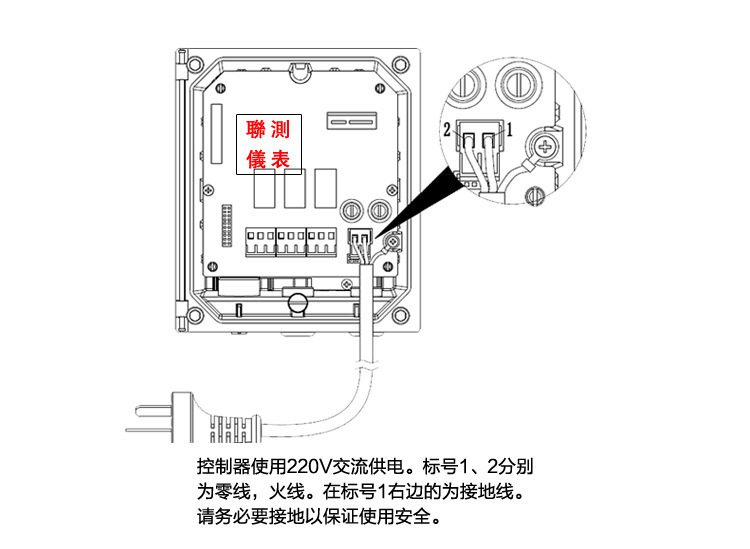 聯測
儀表

2
1

控制器使用220V交流供电。标号1、2分别为零线，火线。在标号1右边的为接地线。请务必要接地以保证使用安全。