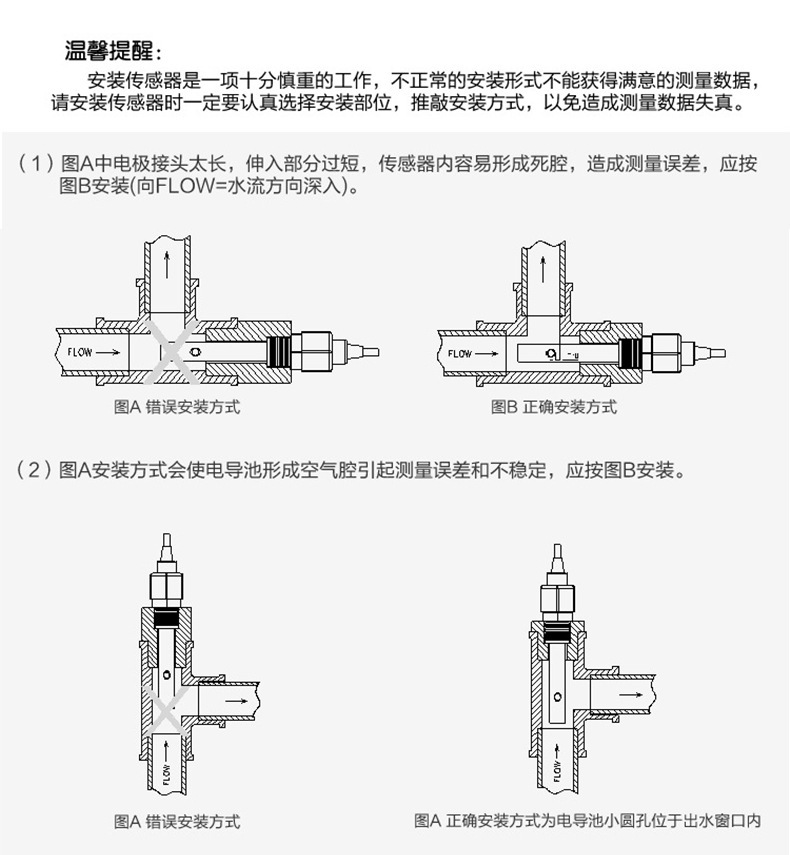 温馨提醒：

安装传感器是一项十分慎重的工作，不正常的安装形式不能获得满意的测量数据，请安装传感器时一定要认真选择安装部位，推敲安装方式，以免造成测量数据失真。

（1）图A中电极接头太长，伸入部分过短，传感器内容易形成死腔，造成测量误差，应按图B安装(向FLOW=水流方向深入)。

FLOW

图A 错误安装方式

FLOW

图B 正确安装方式

（2）图A安装方式会使电导池形成空气腔引起测量误差和不稳定，应按图B安装。

FLOW

图A 错误安装方式

FLOW

图A 正确安装方式为电导池小圆孔位于出水窗口内