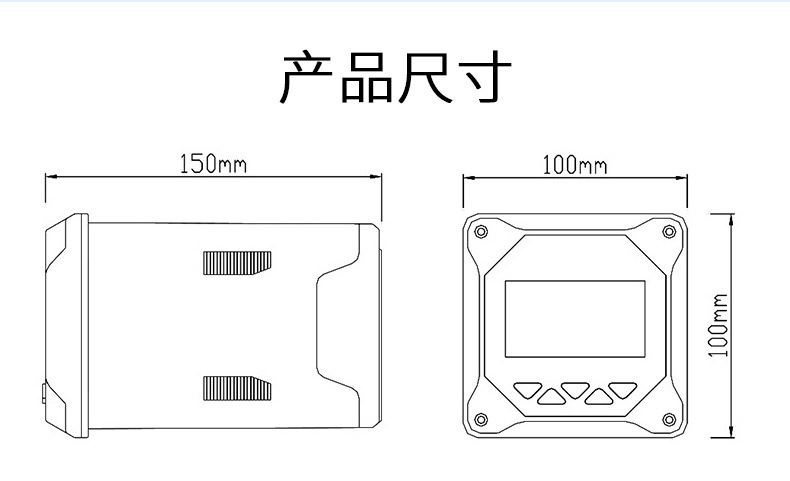 产品尺寸

150mm

100mm

100mm