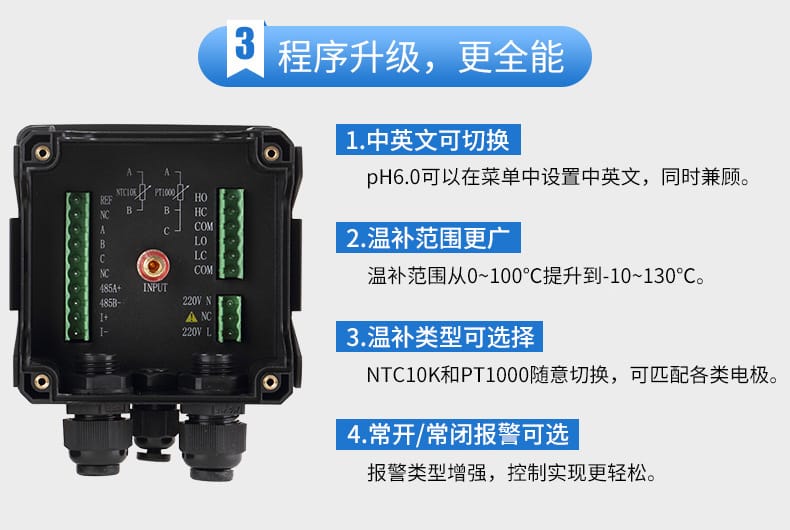 3 程序升级，更全能

A
NTC10K
B

A
PT1000
B
C

REF
NC
A
B
C
NC
485A+
485B-
I+
I-

INPUT

HO
HC
COM
LO
LC
COM

220V N
NC
220V L

1.中英文可切换

pH6.0可以在菜单中设置中英文，同时兼顾。

2.温补范围更广

温补范围从0~100°C提升到-10~130°C。

3.温补类型可选择

NTC10K和PT1000随意切换，可匹配各类电极。

4.常开/常闭报警可选

报警类型增强，控制实现更轻松。