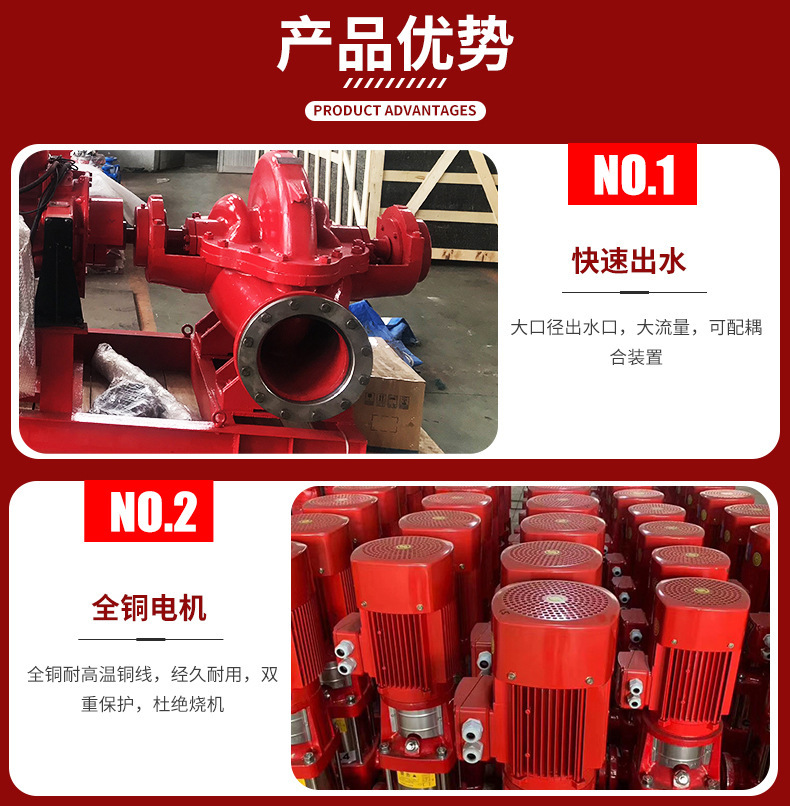 产品优势

PRODUCT ADVANTAGES

NO.1

快速出水

大口径出水口，大流量，可配耦合装置

NO.2

全铜电机

全铜耐高温铜线，经久耐用，双重保护，杜绝烧机