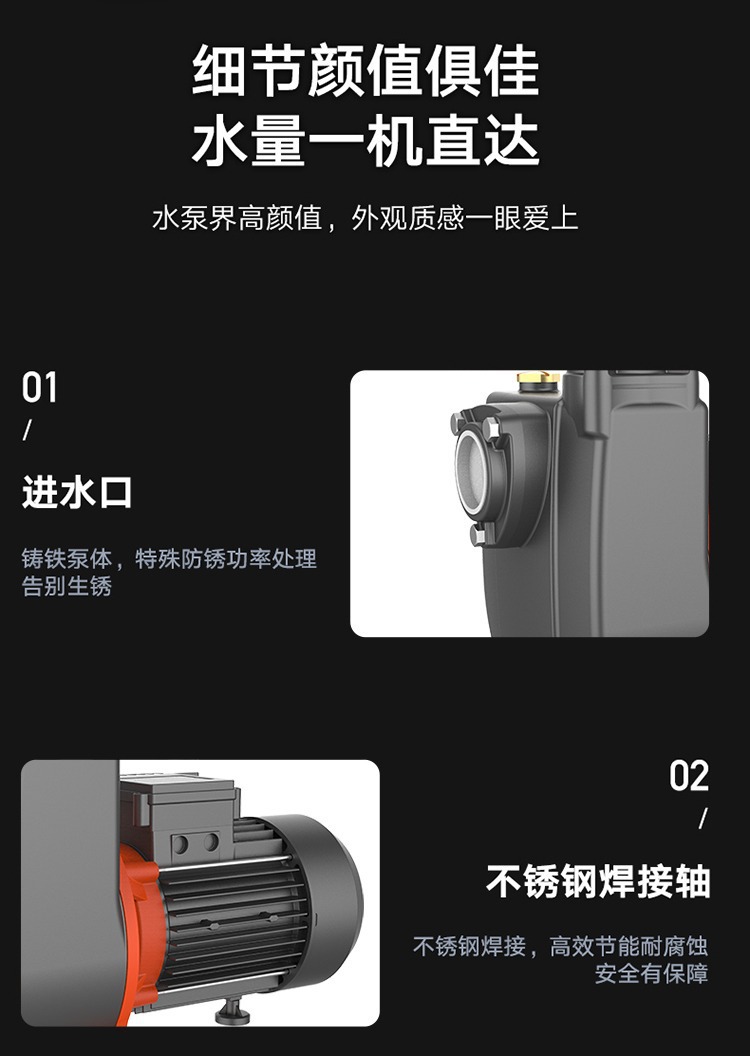 细节颜值俱佳
水量一机直达

水泵界高颜值，外观质感一眼爱上

01
/
进水口

铸铁泵体，特殊防锈功率处理
告别生锈

02
/
不锈钢焊接轴

不锈钢焊接，高效节能耐腐蚀
安全有保障