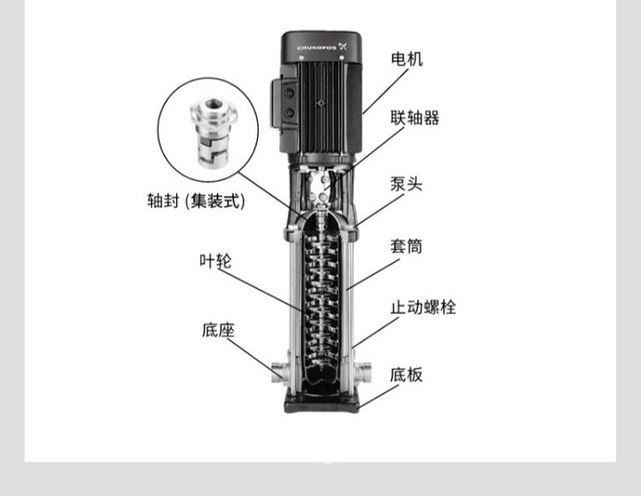 GRUNDFOS

电机

联轴器

轴封 (集装式)

泵头

套筒

叶轮

止动螺栓

底座

底板