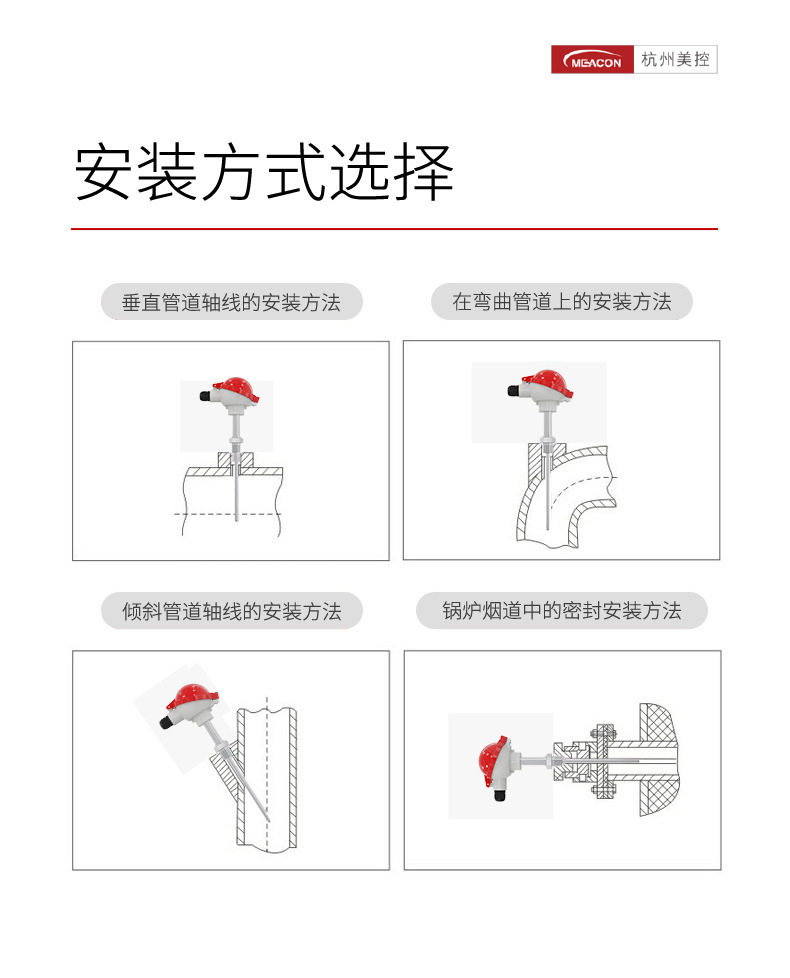 MEACON 杭州美控

安装方式选择

垂直管道轴线的安装方法

在弯曲管道上的安装方法

倾斜管道轴线的安装方法

锅炉烟道中的密封安装方法